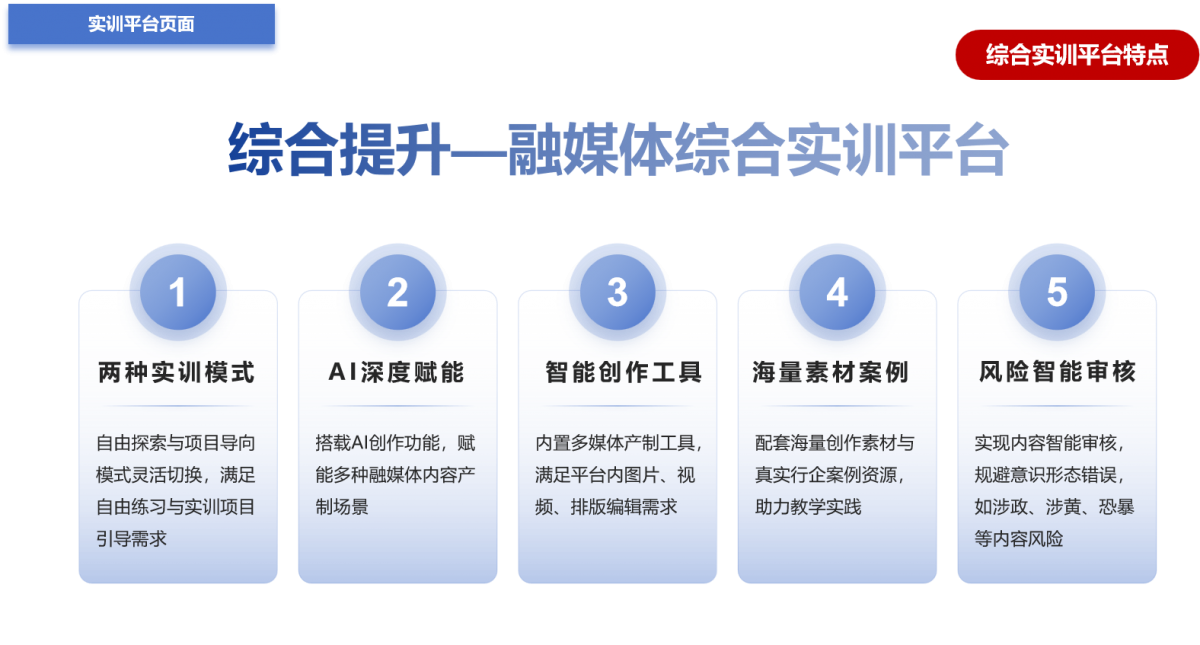 实训平台页面

综合实训平台特点

综合提升—融媒体综合实训平台

1

两种实训模式

自由探索与项目导向模式灵活切换，满足自由练习与实训项目引导需求

2

AI深度赋能

搭载AI创作功能，赋能多种融媒体内容产制场景

3

智能创作工具

内置多媒体产制工具，满足平台内图片、视频、排版编辑需求

4

海量素材案例

配套海量创作素材与真实行企案例资源，助力教学实践

5

风险智能审核

实现内容智能审核，规避意识形态错误，如涉政、涉黄、恐暴等内容风险